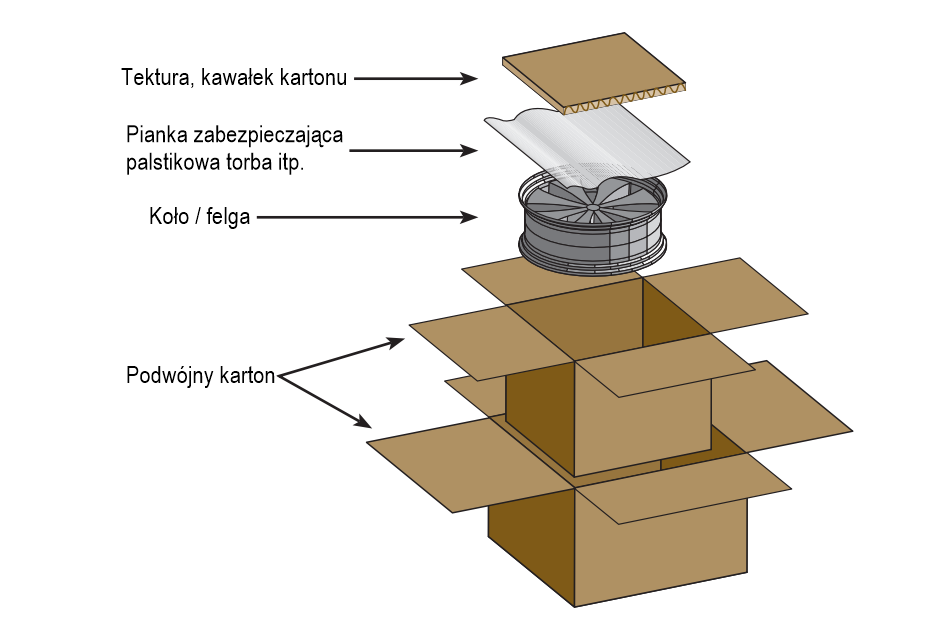 Tektura, kawałek kartonu

Pianka zabezpieczająca palstikowa torba itp.

Koło / felga

Podwójny karton